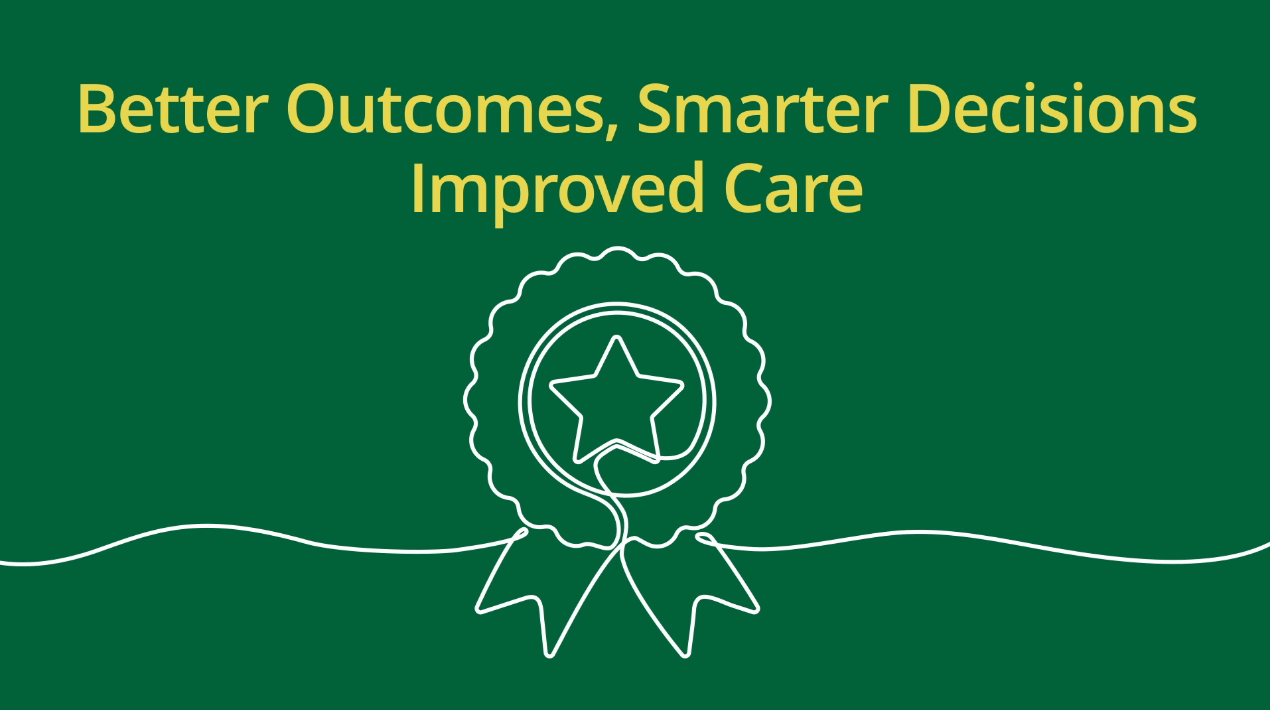 Better Outcomes, Smarter Decisions
Improved Care